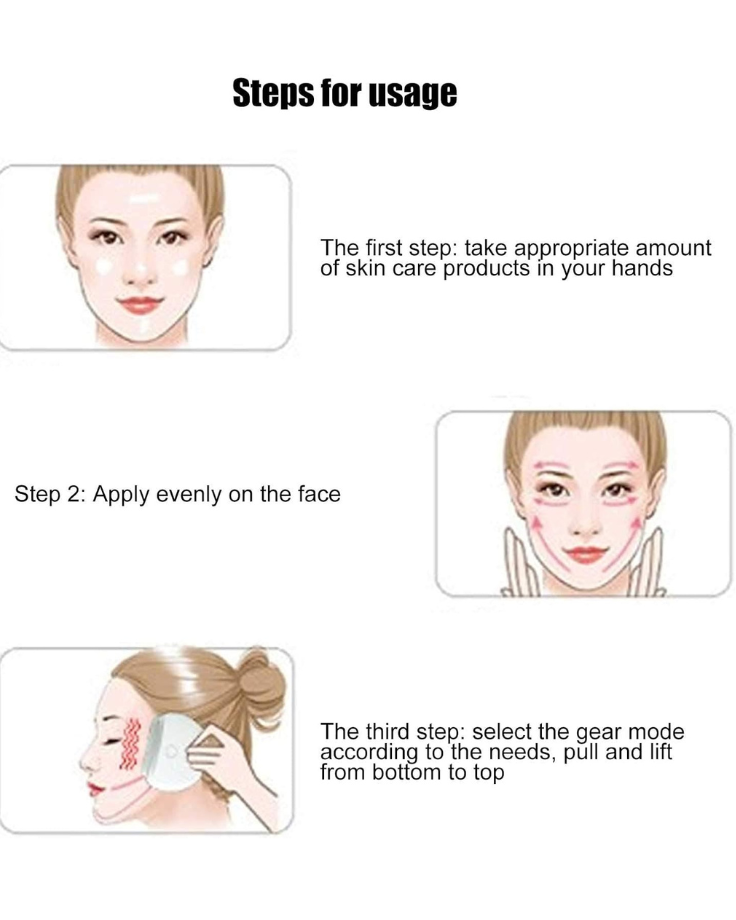 Steps for usage

The first step: take appropriate amount of skin care products in your hands

Step 2: Apply evenly on the face

The third step: select the gear mode according to the needs, pull and lift from bottom to top